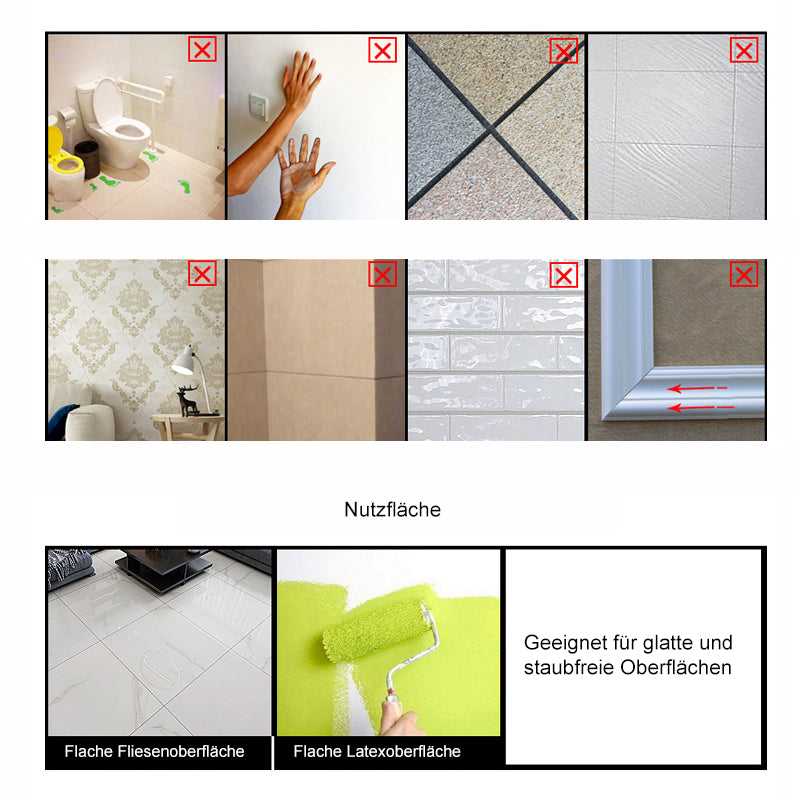 Nutzfläche

Flache Fliesenoberfläche

Flache Latexoberfläche

Geeignet für glatte und staubfreie Oberflächen