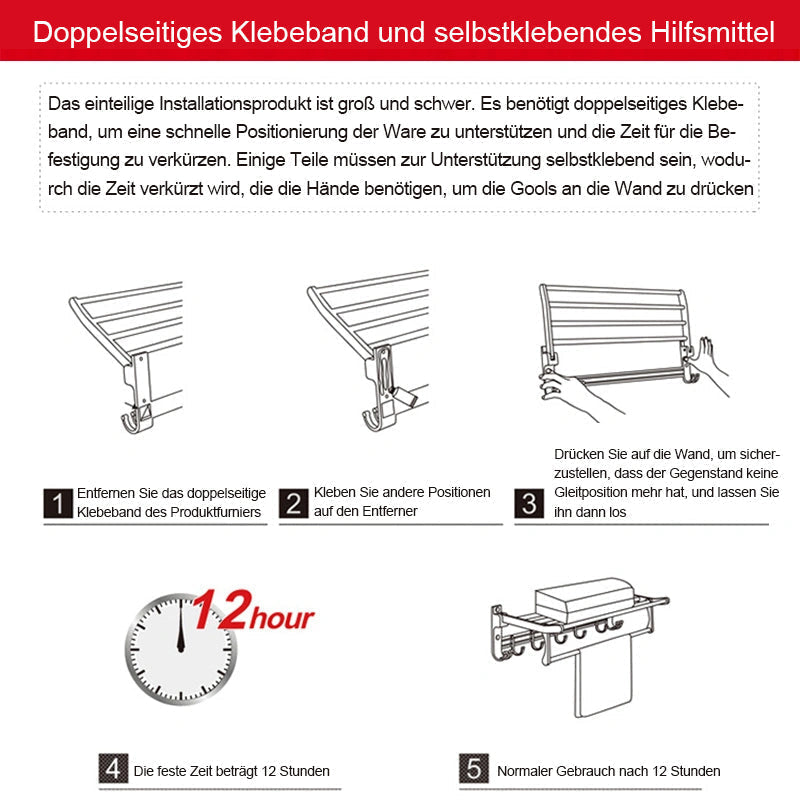 Doppelseitiges Klebeband und selbstklebendes Hilfsmittel

Das einteilige Installationsprodukt ist groß und schwer. Es benötigt doppelseitiges Klebeband, um eine schnelle Positionierung der Ware zu unterstützen und die Zeit für die Befestigung zu verkürzen. Einige Teile müssen zur Unterstützung selbstklebend sein, wodurch die Zeit verkürzt wird, die die Hände benötigen, um die Gools an die Wand zu drücken

1 Entfernen Sie das doppelseitige Klebeband des Produktfurniers

2 Kleben Sie andere Positionen auf den Entferner

3 Drücken Sie auf die Wand, um sicherzustellen, dass der Gegenstand keine Gleitposition mehr hat, und lassen Sie ihn dann los

12hour

4 Die feste Zeit beträgt 12 Stunden

5 Normaler Gebrauch nach 12 Stunden