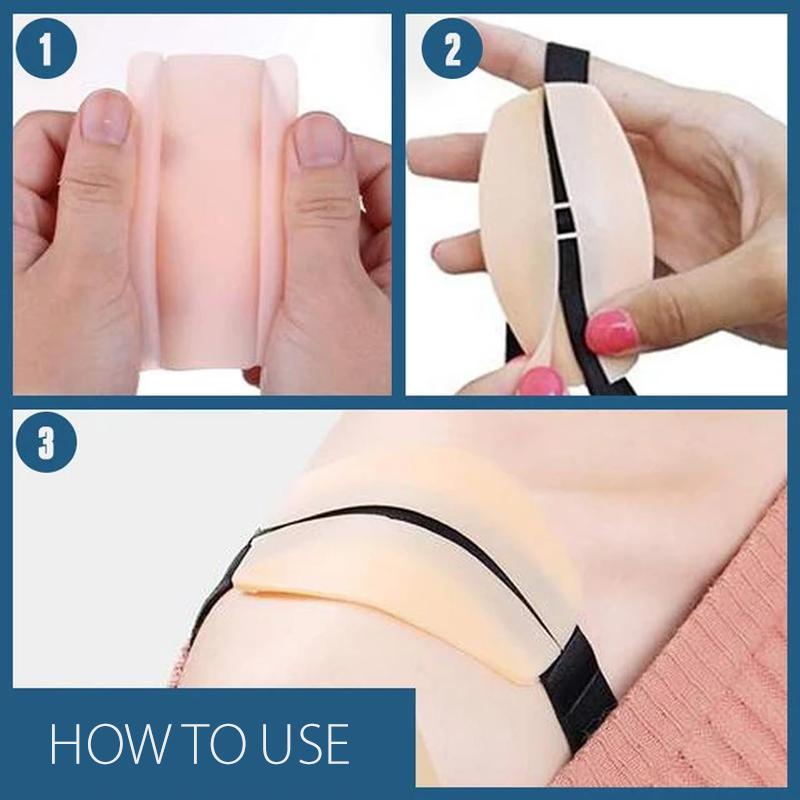 1

2

3

HOW TO USE