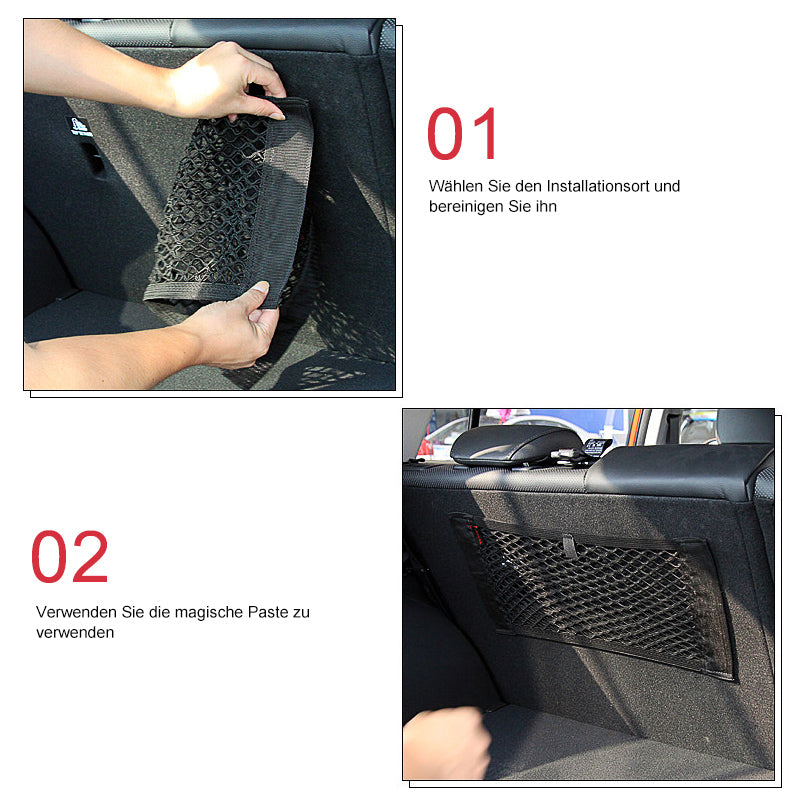 01

Wählen Sie den Installationsort und bereinigen Sie ihn

02

Verwenden Sie die magische Paste zu verwenden