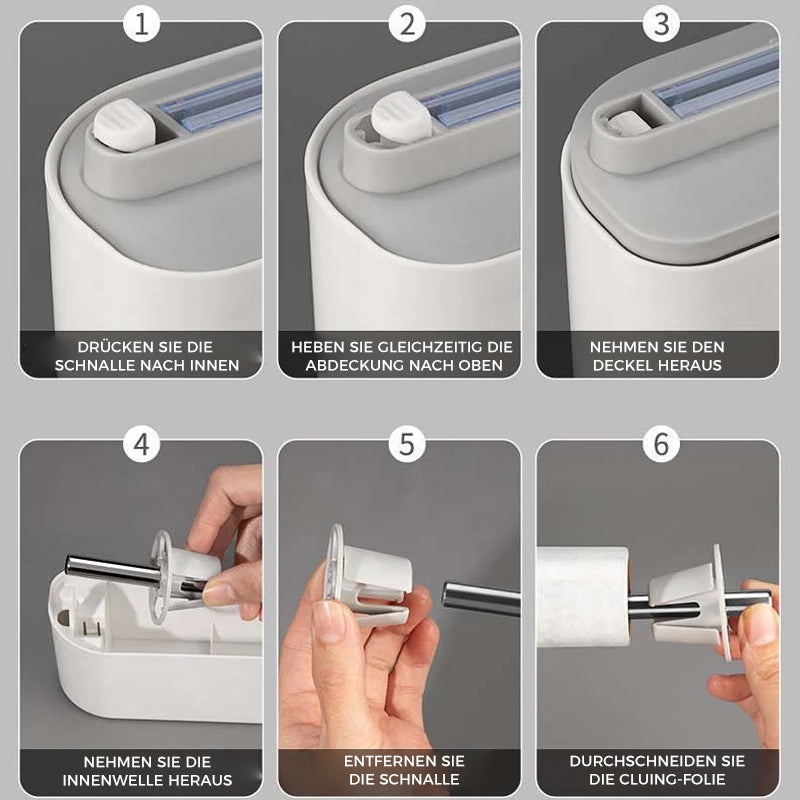 1

DRÜCKEN SIE DIE SCHNALLE NACH INNEN

2

HEBEN SIE GLEICHZEITIG DIE ABDECKUNG NACH OBEN

3

NEHMEN SIE DEN DECKEL HERAUS

4

NEHMEN SIE DIE INNENWELLE HERAUS

5

ENTFERNEN SIE DIE SCHNALLE

6

DURCHSCHNEIDEN SIE DIE CLUING-FOLIE