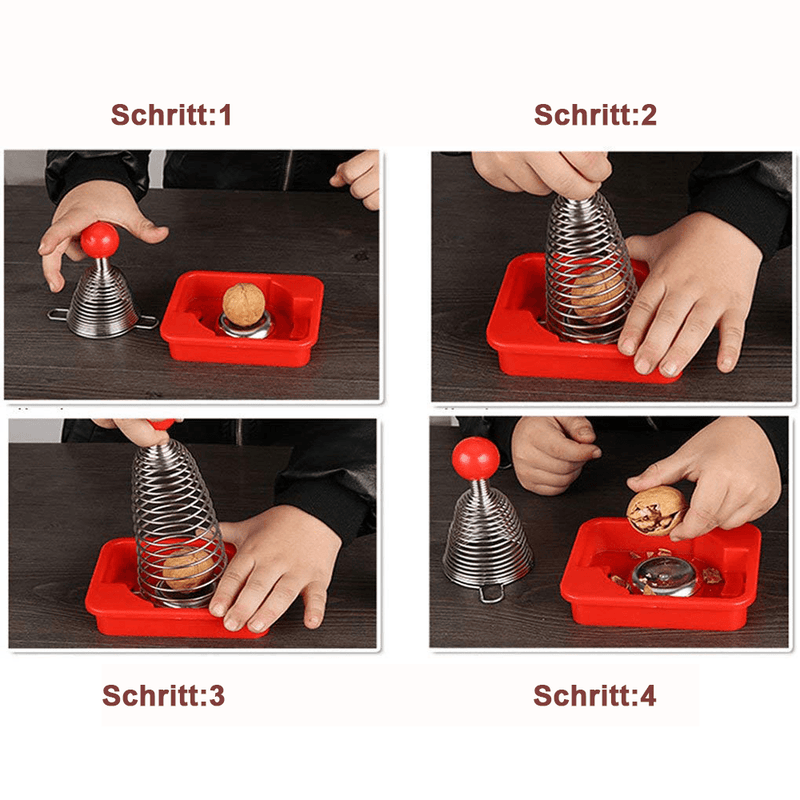 Schritt:1

Schritt:2

Schritt:3

Schritt:4