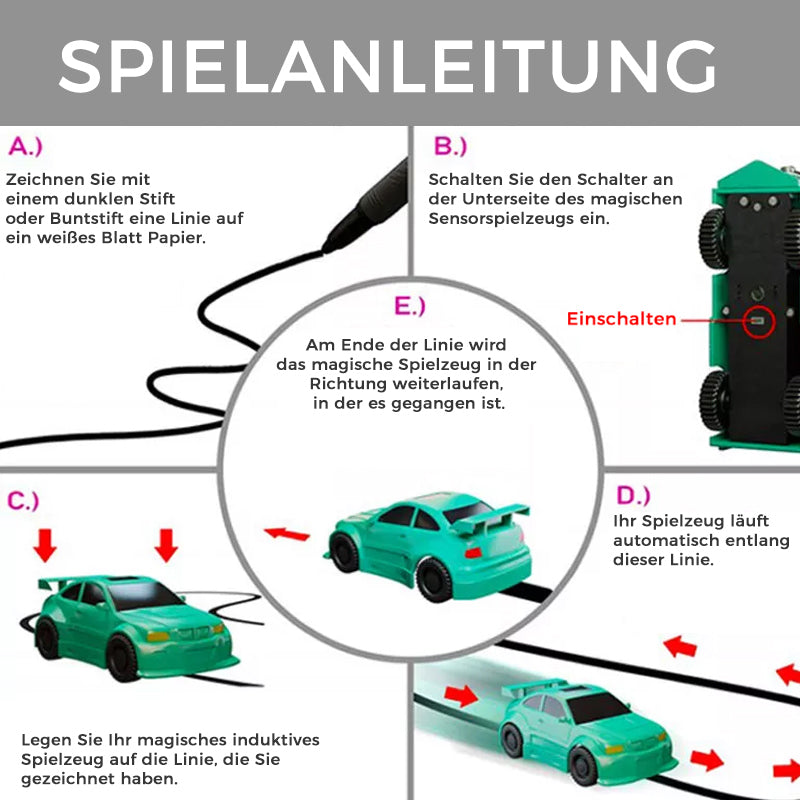 SPIELANLEITUNG

A.)

Zeichnen Sie mit einem dunklen Stift oder Buntstift eine Linie auf ein weißes Blatt Papier.

B.)

Schalten Sie den Schalter an der Unterseite des magischen Sensorspielzeugs ein.

Einschalten

E.)

Am Ende der Linie wird das magische Spielzeug in der Richtung weiterlaufen, in der es gegangen ist.

C.)

Legen Sie Ihr magisches induktives Spielzeug auf die Linie, die Sie gezeichnet haben.

D.)

Ihr Spielzeug läuft automatisch entlang dieser Linie.