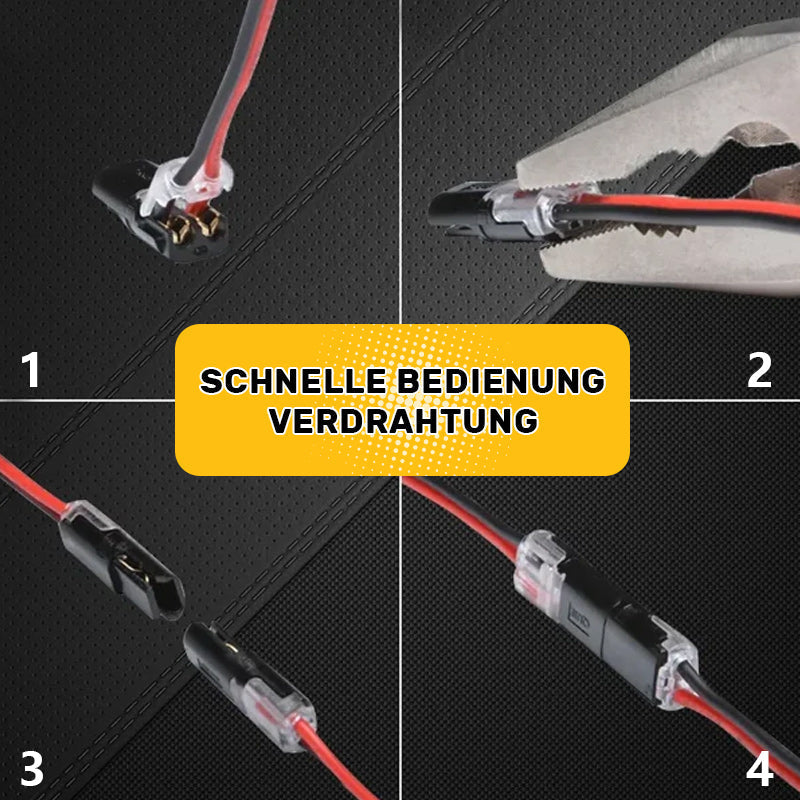 1

2

SCHNELLE BEDIENUNG
VERDRAHTUNG

3

4