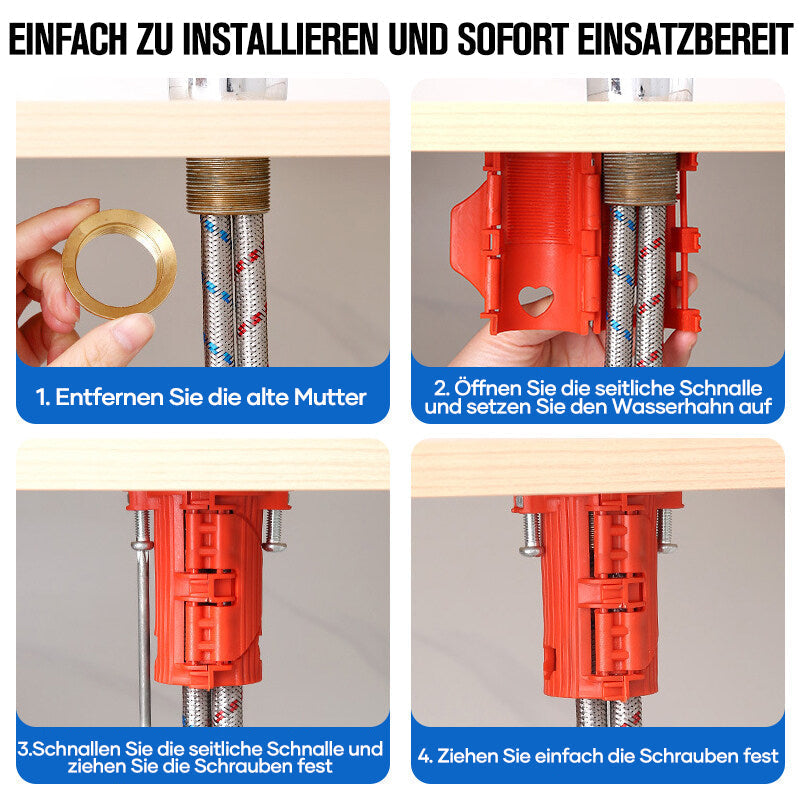 EINFACH ZU INSTALLIEREN UND SOFORT EINSATZBEREIT

1. Entfernen Sie die alte Mutter

2. Öffnen Sie die seitliche Schnalle und setzen Sie den Wasserhahn auf

3.Schnallen Sie die seitliche Schnalle und ziehen Sie die Schrauben fest

4. Ziehen Sie einfach die Schrauben fest