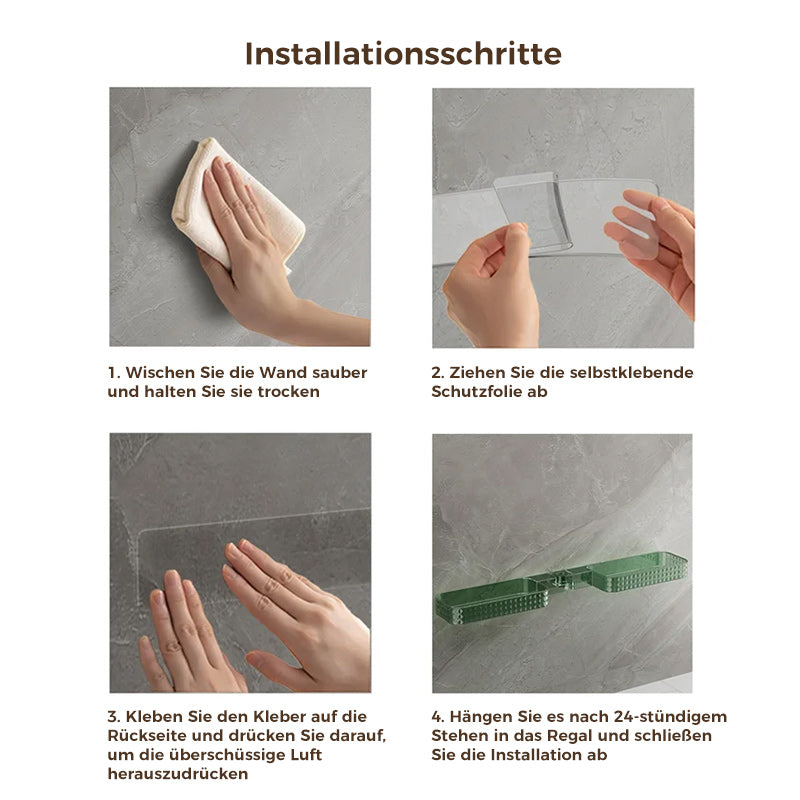 Installationsschritte

1. Wischen Sie die Wand sauber und halten Sie sie trocken

2. Ziehen Sie die selbstklebende Schutzfolie ab

3. Kleben Sie den Kleber auf die Rückseite und drücken Sie darauf, um die überschüssige Luft herauszudrücken

4. Hängen Sie es nach 24-stündigem Stehen in das Regal und schließen Sie die Installation ab