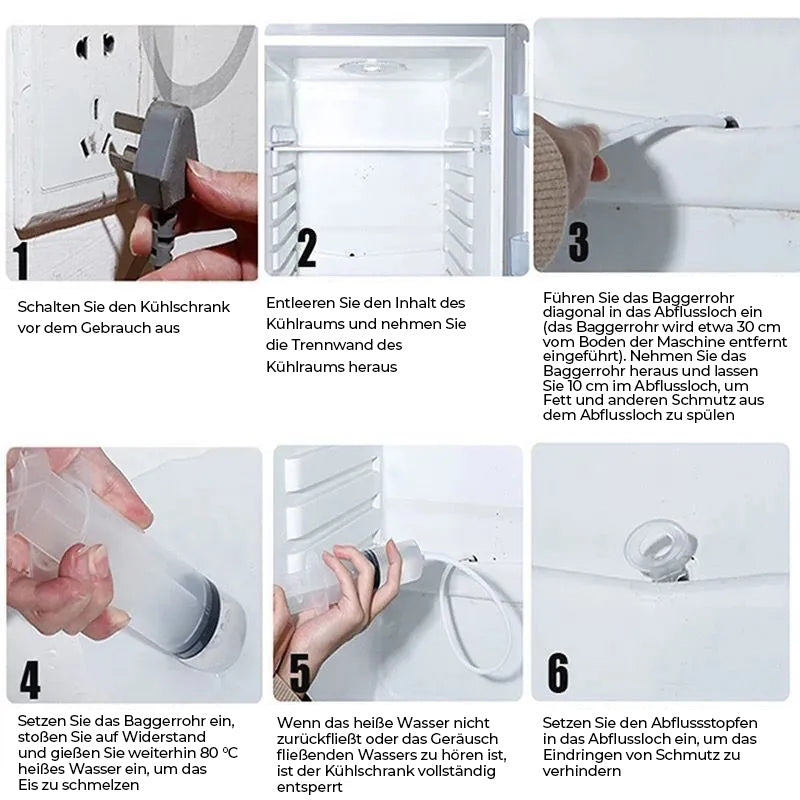 1

Schalten Sie den Kühlschrank vor dem Gebrauch aus

2

Entleeren Sie den Inhalt des Kühlraums und nehmen Sie die Trennwand des Kühlraums heraus

3

Führen Sie das Baggerrohr diagonal in das Abflussloch ein (das Baggerrohr wird etwa 30 cm vom Boden der Maschine entfernt eingeführt). Nehmen Sie das Baggerrohr heraus und lassen Sie 10 cm im Abflussloch, um Fett und anderen Schmutz aus dem Abflussloch zu spülen

4

Setzen Sie das Baggerrohr ein, stoßen Sie auf Widerstand und gießen Sie weiterhin 80 ºC heißes Wasser ein, um das Eis zu schmelzen

5

Wenn das heiße Wasser nicht zurückfließt oder das Geräusch fließenden Wassers zu hören ist, ist der Kühlschrank vollständig entsperrt

6

Setzen Sie den Abflussstopfen in das Abflussloch ein, um das Eindringen von Schmutz zu verhindern