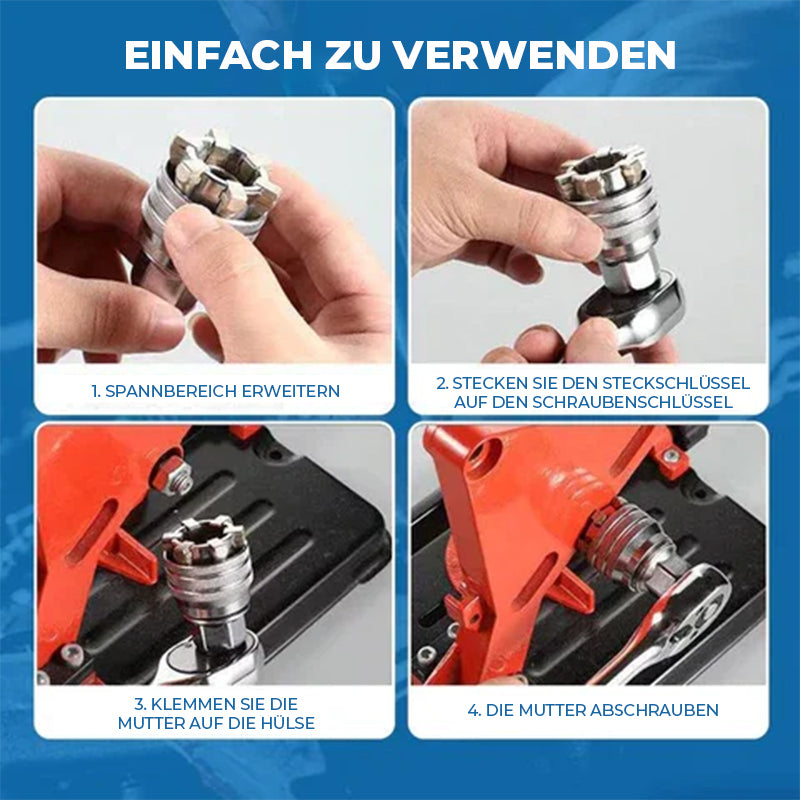 EINFACH ZU VERWENDEN

1. SPANNBEREICH ERWEITERN

2. STECKEN SIE DEN STECKSCHLÜSSEL AUF DEN SCHRAUBENSCHLÜSSEL

3. KLEMMEN SIE DIE MUTTER AUF DIE HÜLSE

4. DIE MUTTER ABSCHRAUBEN