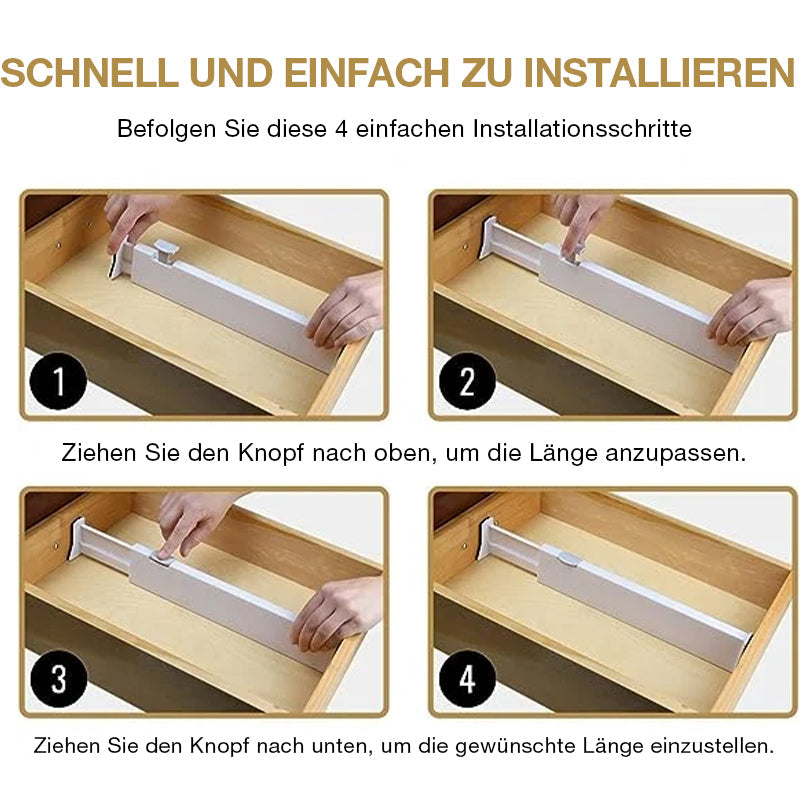 SCHNELL UND EINFACH ZU INSTALLIEREN

Befolgen Sie diese 4 einfachen Installationsschritte

1

2

Ziehen Sie den Knopf nach oben, um die Länge anzupassen.

3

4

Ziehen Sie den Knopf nach unten, um die gewünschte Länge einzustellen.