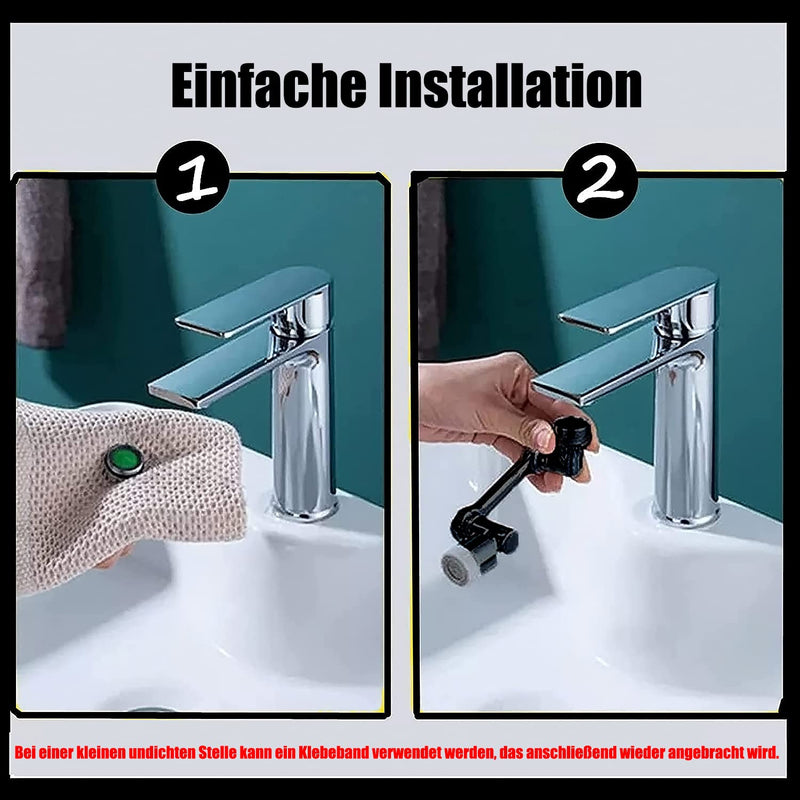 Einfache Installation

1

2

Bei einer kleinen undichten Stelle kann ein Klebeband verwendet werden, das anschließend wieder angebracht wird.