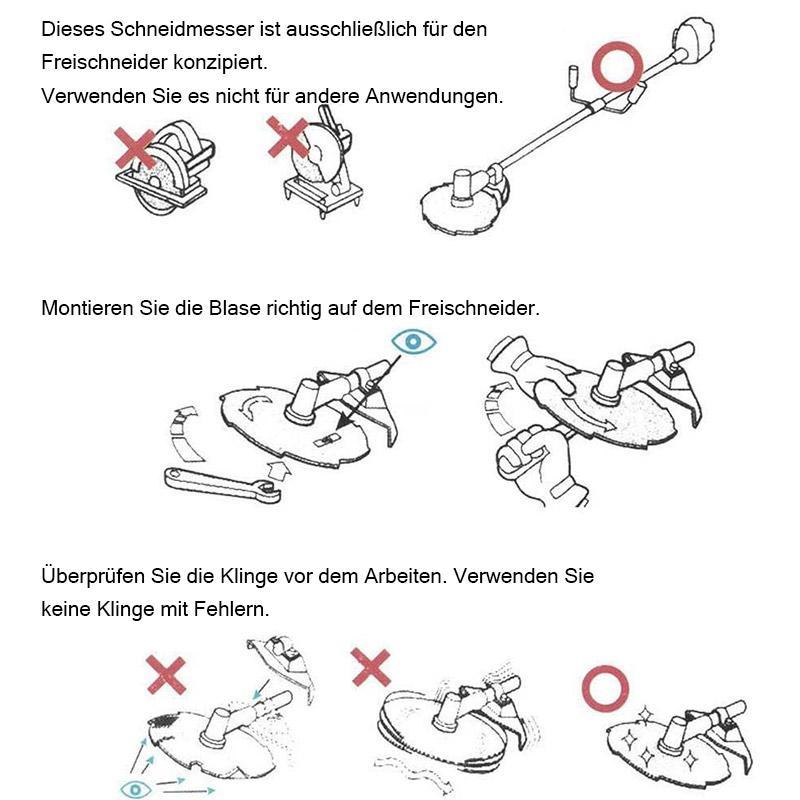 Dieses Schneidmesser ist ausschließlich für den Freischneider konzipiert.
Verwenden Sie es nicht für andere Anwendungen.

Montieren Sie die Blase richtig auf dem Freischneider.

Überprüfen Sie die Klinge vor dem Arbeiten. Verwenden Sie keine Klinge mit Fehlern.