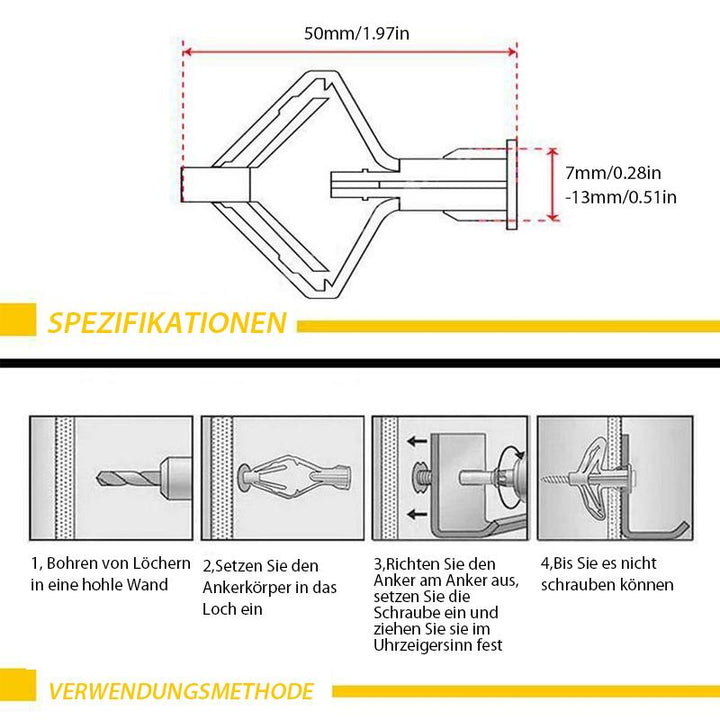 50mm/1.97in

7mm/0.28in
-13mm/0.51in

SPEZIFIKATIONEN

1, Bohren von Löchern in eine hohle Wand

2,Setzen Sie den Ankerkörper in das Loch ein

3,Richten Sie den Anker am Anker aus, setzen Sie die Schraube ein und ziehen Sie sie im Uhrzeigersinn fest

4,Bis Sie es nicht schrauben können

VERWENDUNGSMETHODE