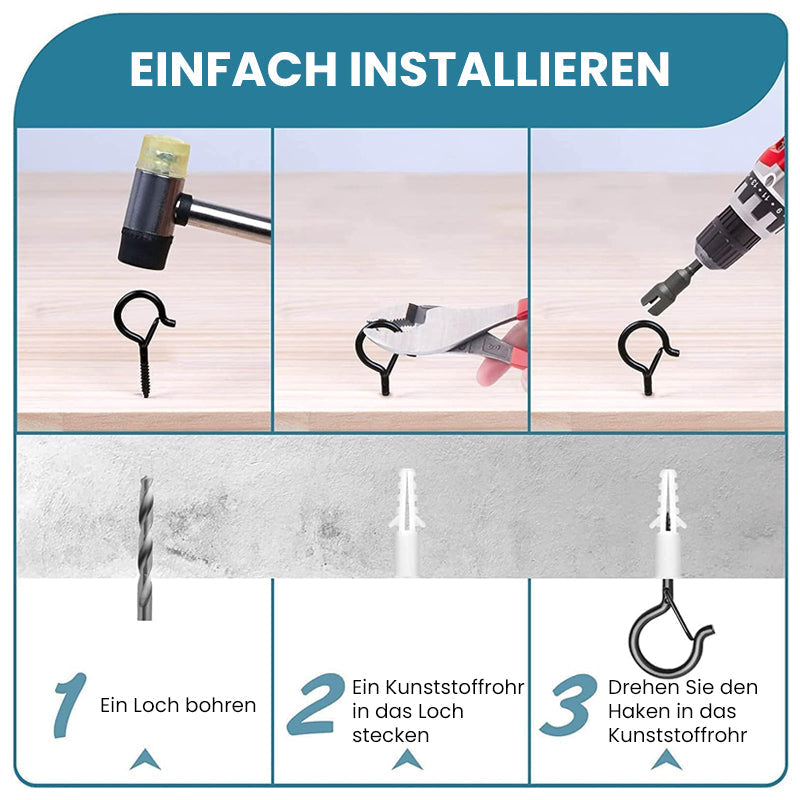 EINFACH INSTALLIEREN

1 Ein Loch bohren

2 Ein Kunststoffrohr in das Loch stecken

3 Drehen Sie den Haken in das Kunststoffrohr