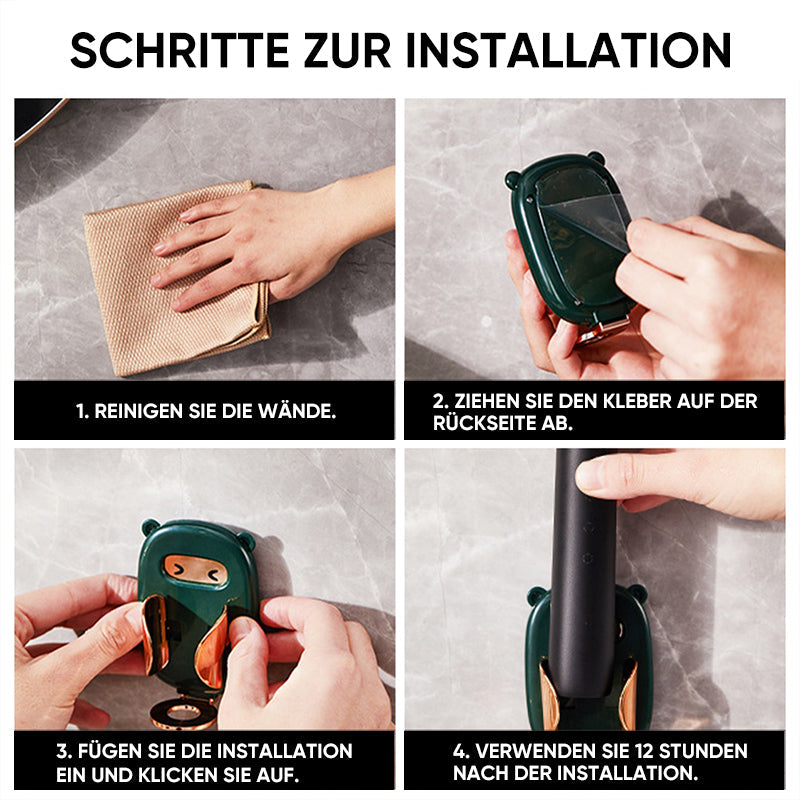 SCHRITTE ZUR INSTALLATION

1. REINIGEN SIE DIE WÄNDE.

2. ZIEHEN SIE DEN KLEBER AUF DER RÜCKSEITE AB.

3. FÜGEN SIE DIE INSTALLATION EIN UND KLICKEN SIE AUF.

4. VERWENDEN SIE 12 STUNDEN NACH DER INSTALLATION.