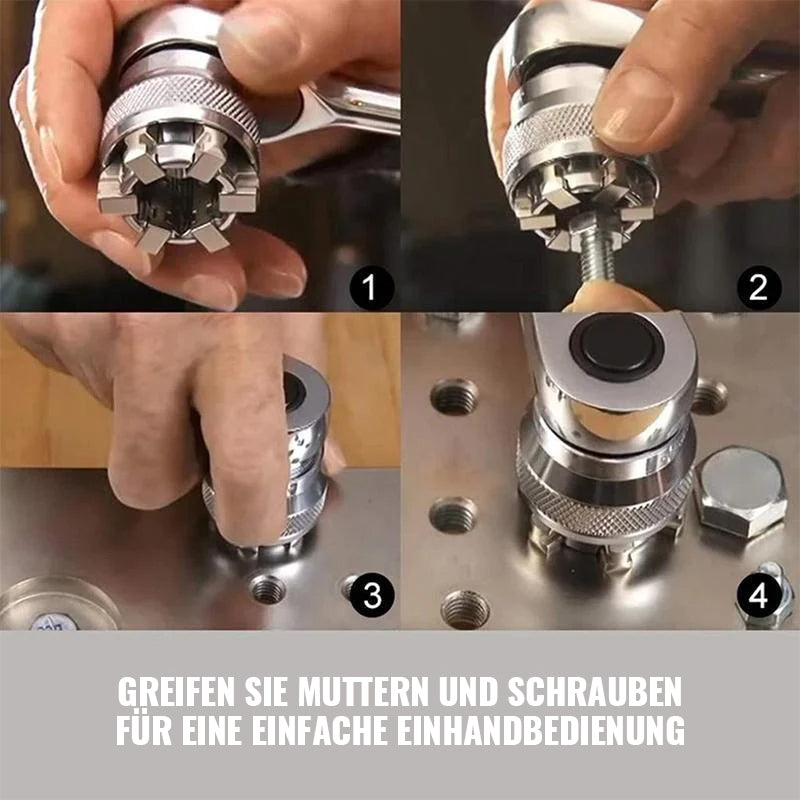 1

2

3

4

GREIFEN SIE MUTTERN UND SCHRAUBEN FÜR EINE EINFACHE EINHANDBEDIENUNG