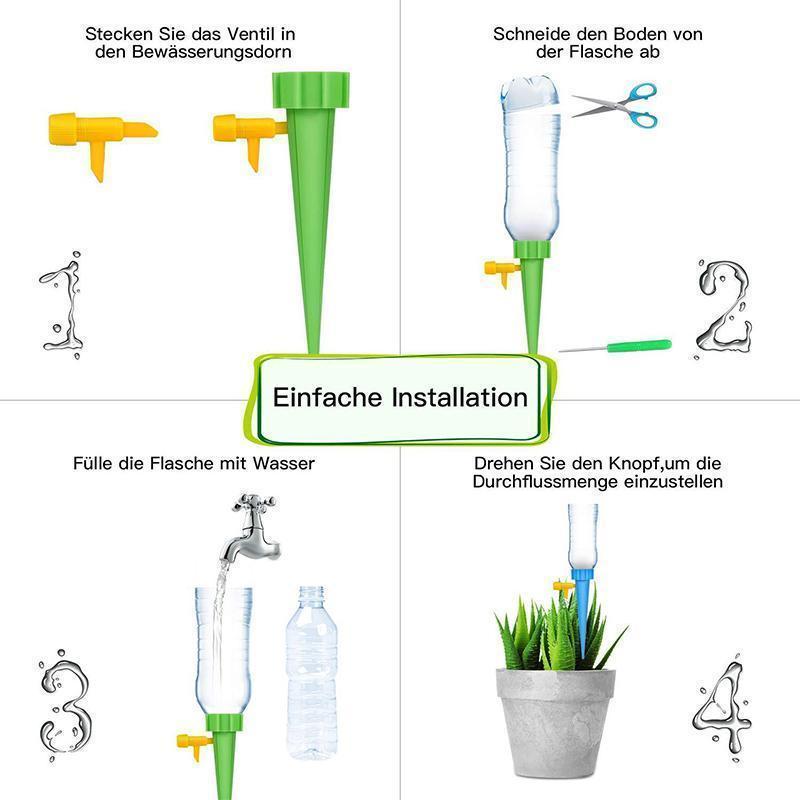 Stecken Sie das Ventil in den Bewässerungsdorn

1

Schneide den Boden von der Flasche ab

2

Einfache Installation

Fülle die Flasche mit Wasser

3

Drehen Sie den Knopf,um die Durchflussmenge einzustellen

4