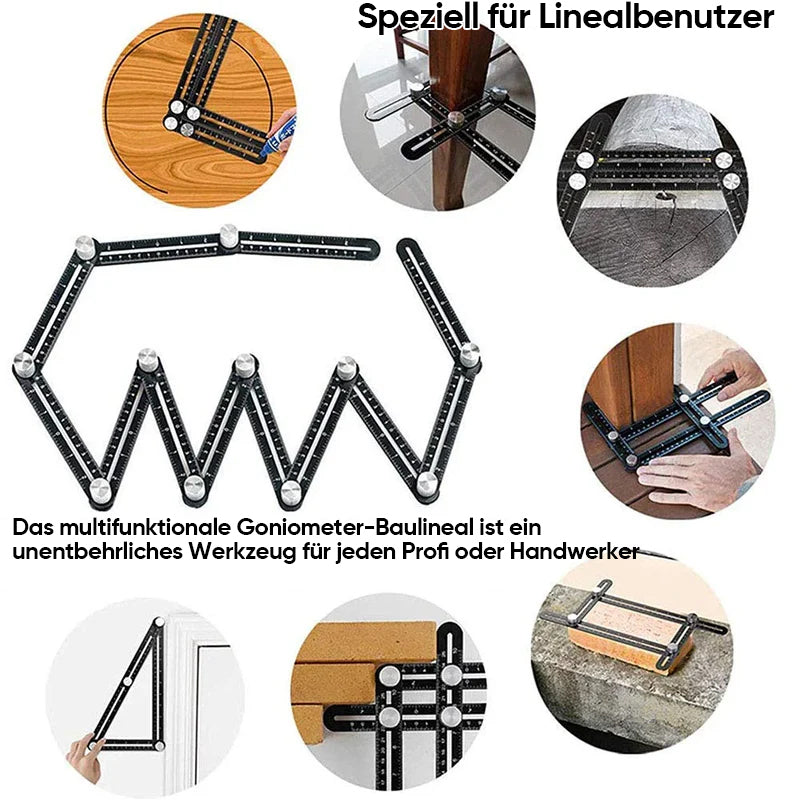 Speziell für Linealbenutzer

Das multifunktionale Goniometer-Baulineal ist ein unentbehrliches Werkzeug für jeden Profi oder Handwerker