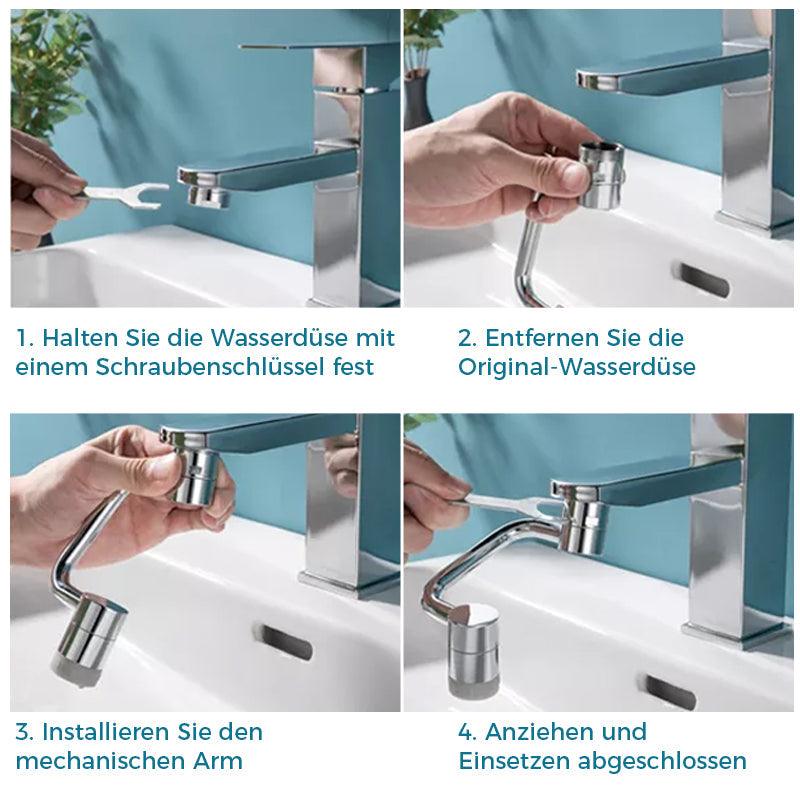 1. Halten Sie die Wasserdüse mit einem Schraubenschlüssel fest

2. Entfernen Sie die Original-Wasserdüse

3. Installieren Sie den mechanischen Arm

4. Anziehen und Einsetzen abgeschlossen